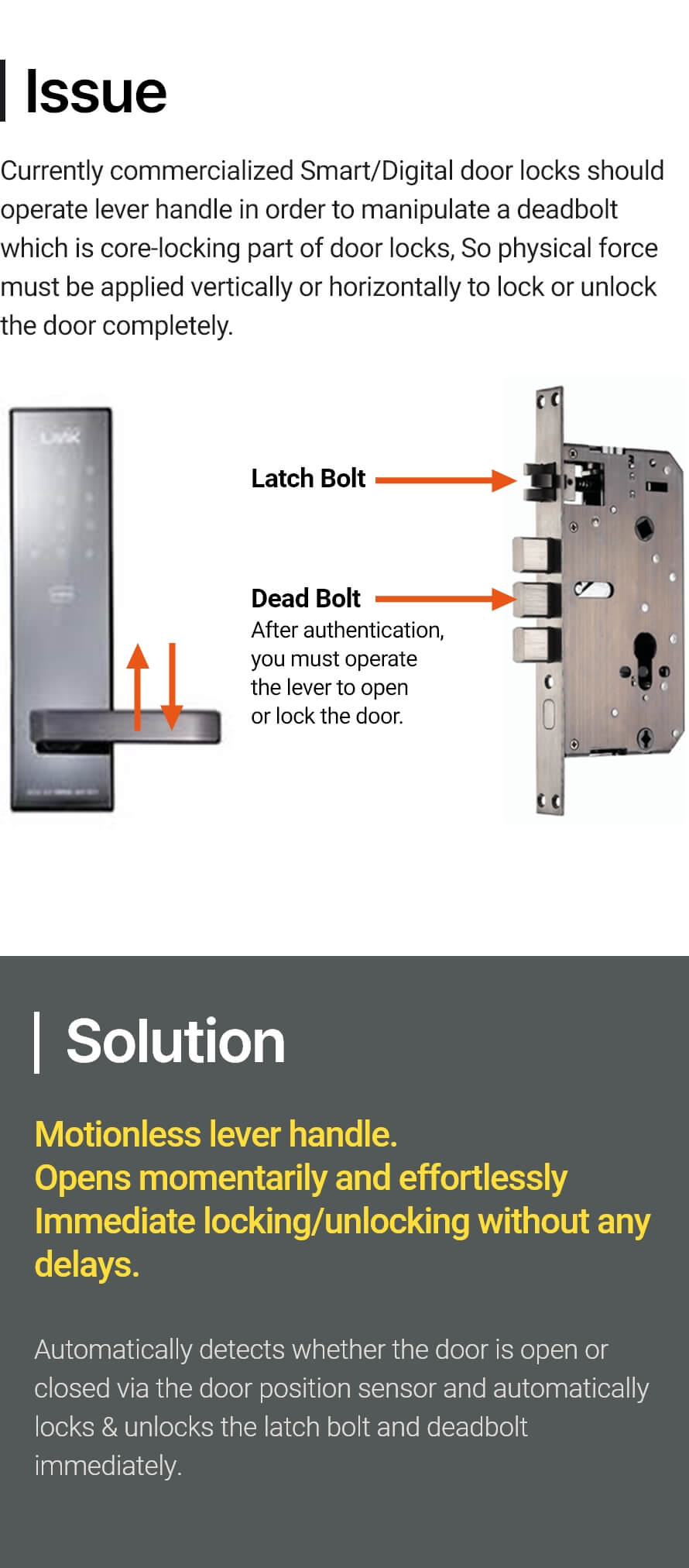 Issue

Currently commercialized Smart/Digital door locks should operate lever handle in order to manipulate a deadbolt which is core-locking part of door locks, So physical force must be applied vertically or horizontally to lock or unlock the door completely.

Latch Bolt

Dead Bolt
After authentication, you must operate the lever to open or lock the door.

Solution

Motionless lever handle.
Opens momentarily and effortlessly
Immediate locking/unlocking without any delays.

Automatically detects whether the door is open or closed via the door position sensor and automatically locks & unlocks the latch bolt and deadbolt immediately.