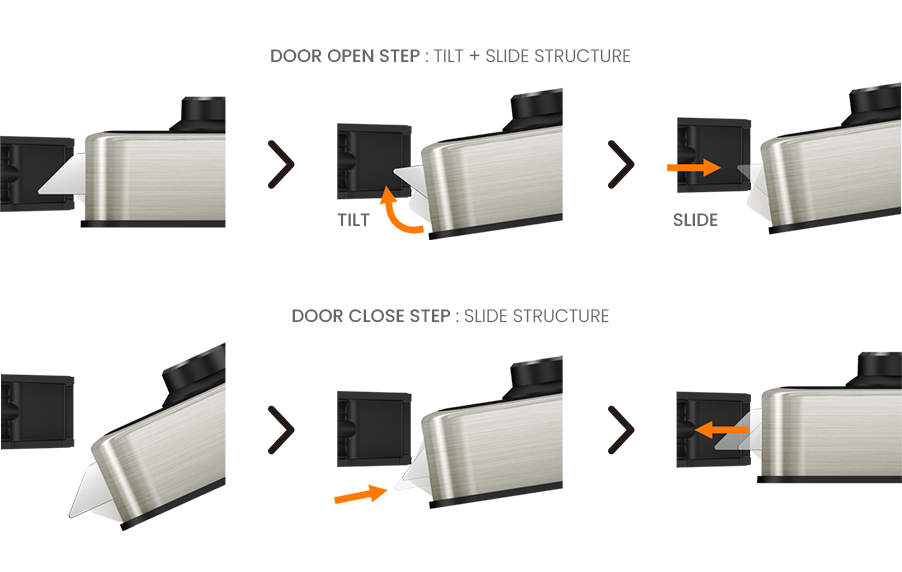 DOOR OPEN STEP : TILT + SLIDE STRUCTURE

TILT

SLIDE

DOOR CLOSE STEP : SLIDE STRUCTURE